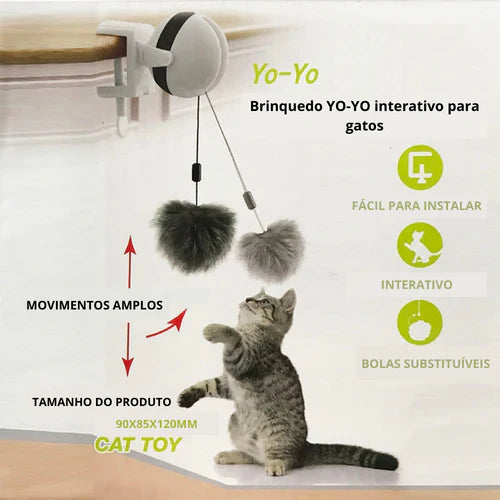 Yo-Yo

Brinquedo YO-YO interativo para gatos

FÁCIL PARA INSTALAR

INTERATIVO

BOLAS SUBSTITUÍVEIS

MOVIMENTOS AMPLOS

TAMANHO DO PRODUTO

90X85X120MM

CAT TOY