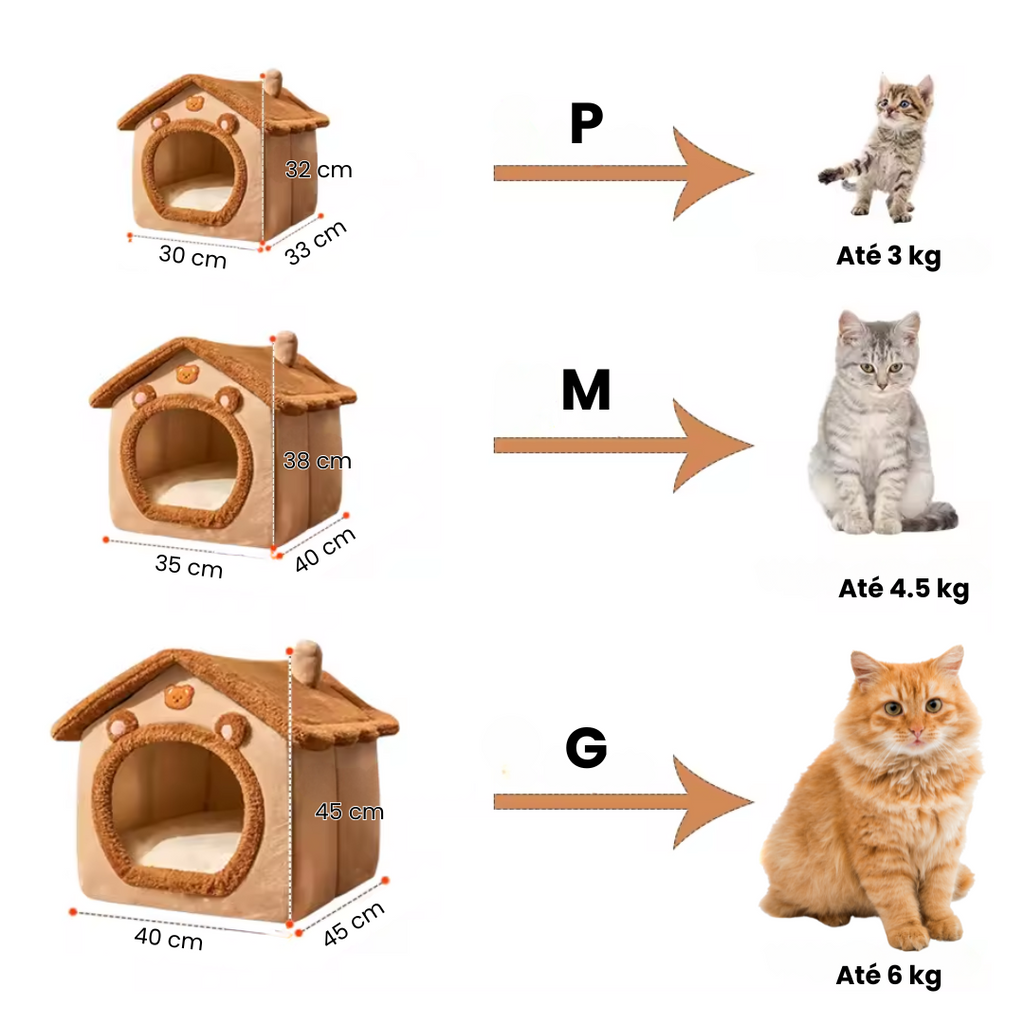 32 cm
30 cm
33 cm
P
Até 3 kg

38 cm
35 cm
40 cm
M
Até 4.5 kg

45 cm
40 cm
45 cm
G
Até 6 kg